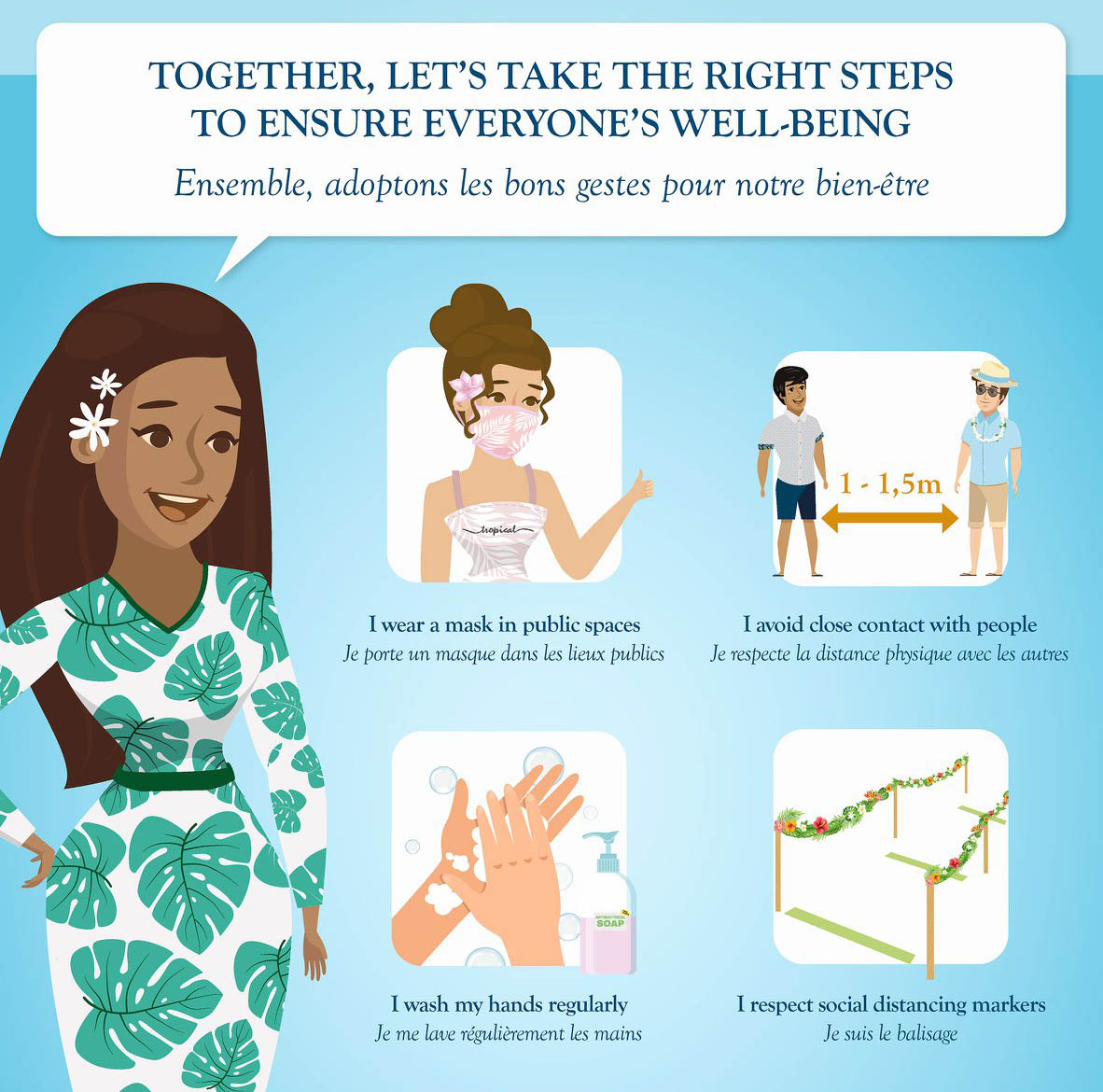 TOGETHER, LET'S TAKE THE RIGHT STEPS TO ENSURE EVERYONE'S WELL-BEING

Ensemble, adoptons les bons gestes pour notre bien-être

tropical

I wear a mask in public spaces
Je porte un masque dans les lieux publics

1 - 1,5m

I avoid close contact with people
Je respecte la distance physique avec les autres

ANTIBACTERIAL SOAP

I wash my hands regularly
Je me lave régulièrement les mains

I respect social distancing markers
Je suis le balisage